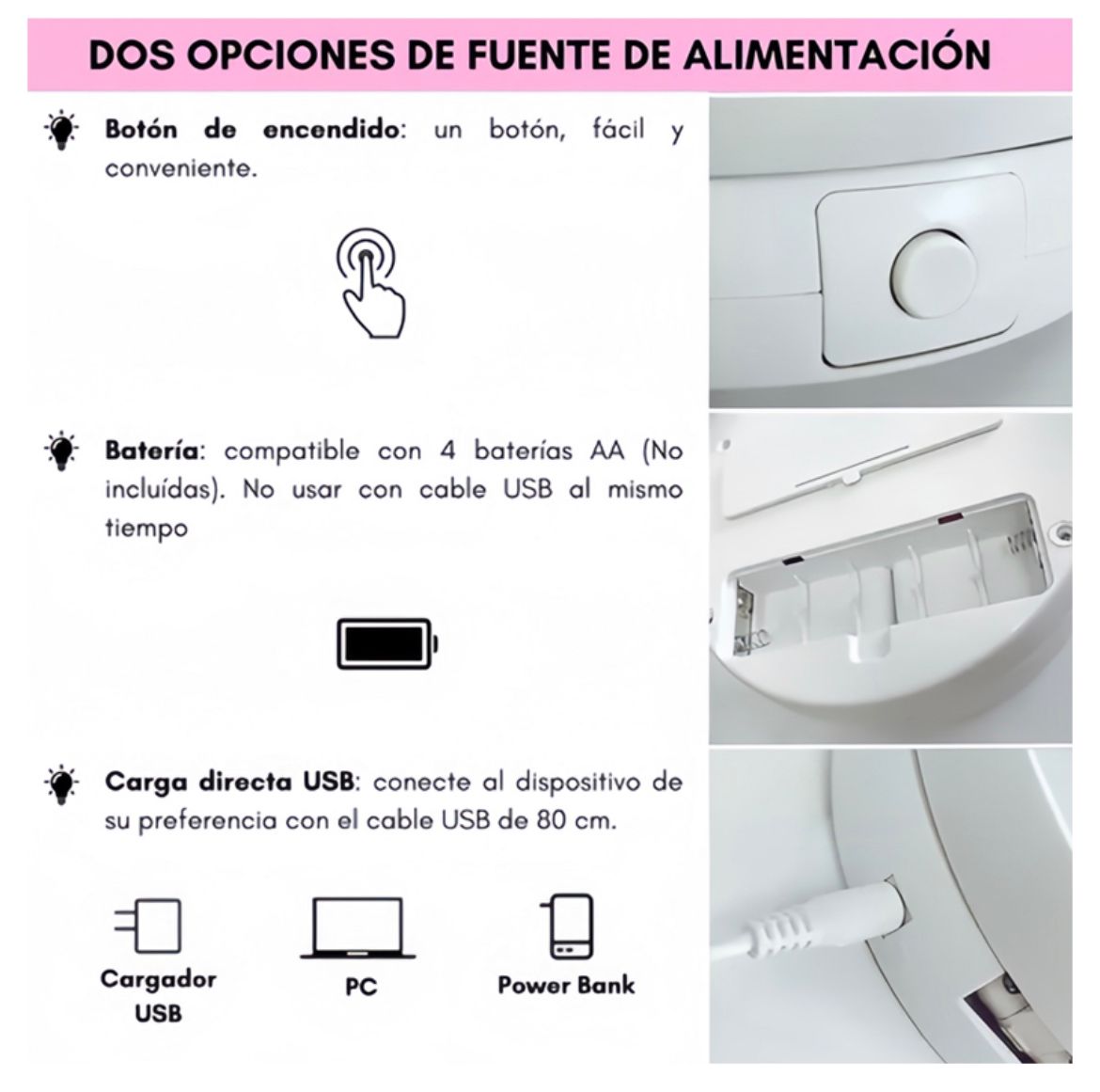 DOS OPCIONES DE FUENTE DE ALIMENTACIÓN

Botón de encendido: un botón, fácil y conveniente.

Batería: compatible con 4 baterías AA (No incluídas). No usar con cable USB al mismo tiempo

Carga directa USB: conecte al dispositivo de su preferencia con el cable USB de 80 cm.

Cargador USB

PC

Power Bank